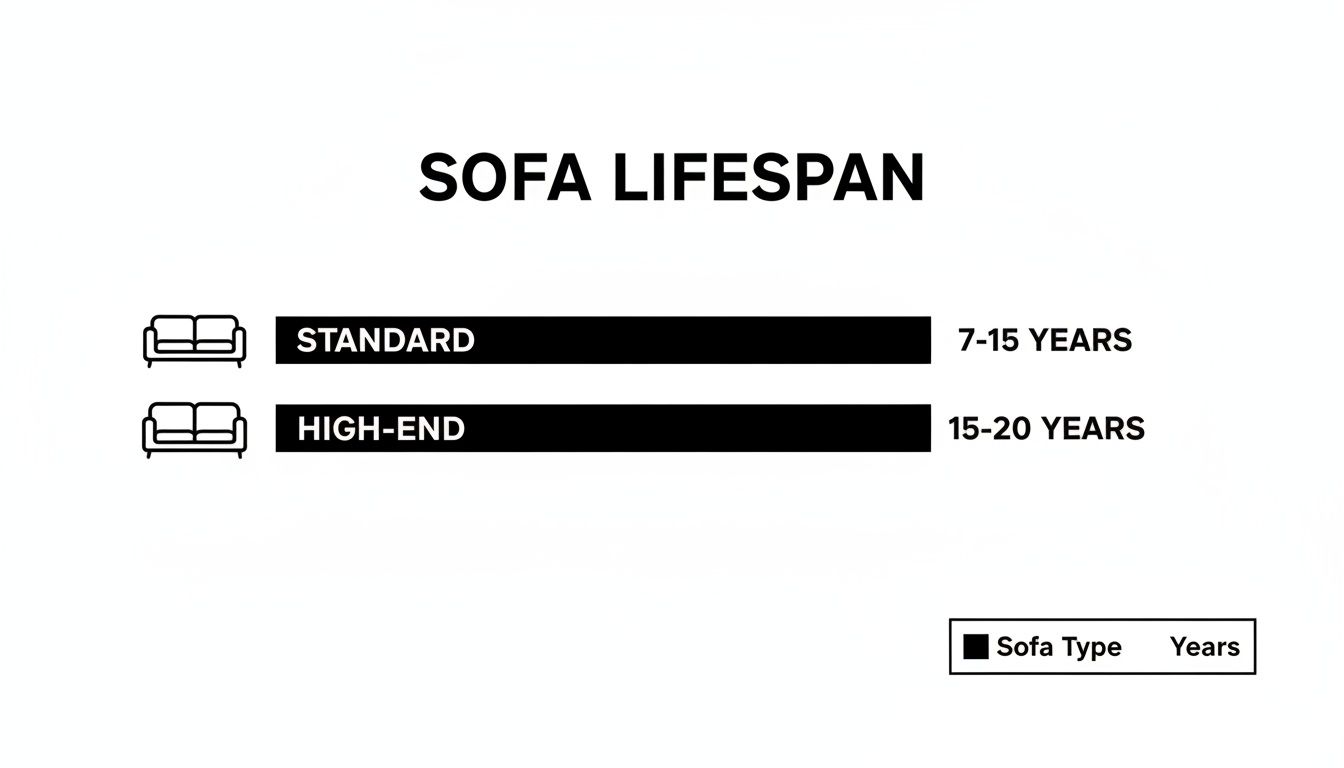 SOFA LIFESPAN

STANDARD 7-15 YEARS

HIGH-END 15-20 YEARS

Sofa Type Years