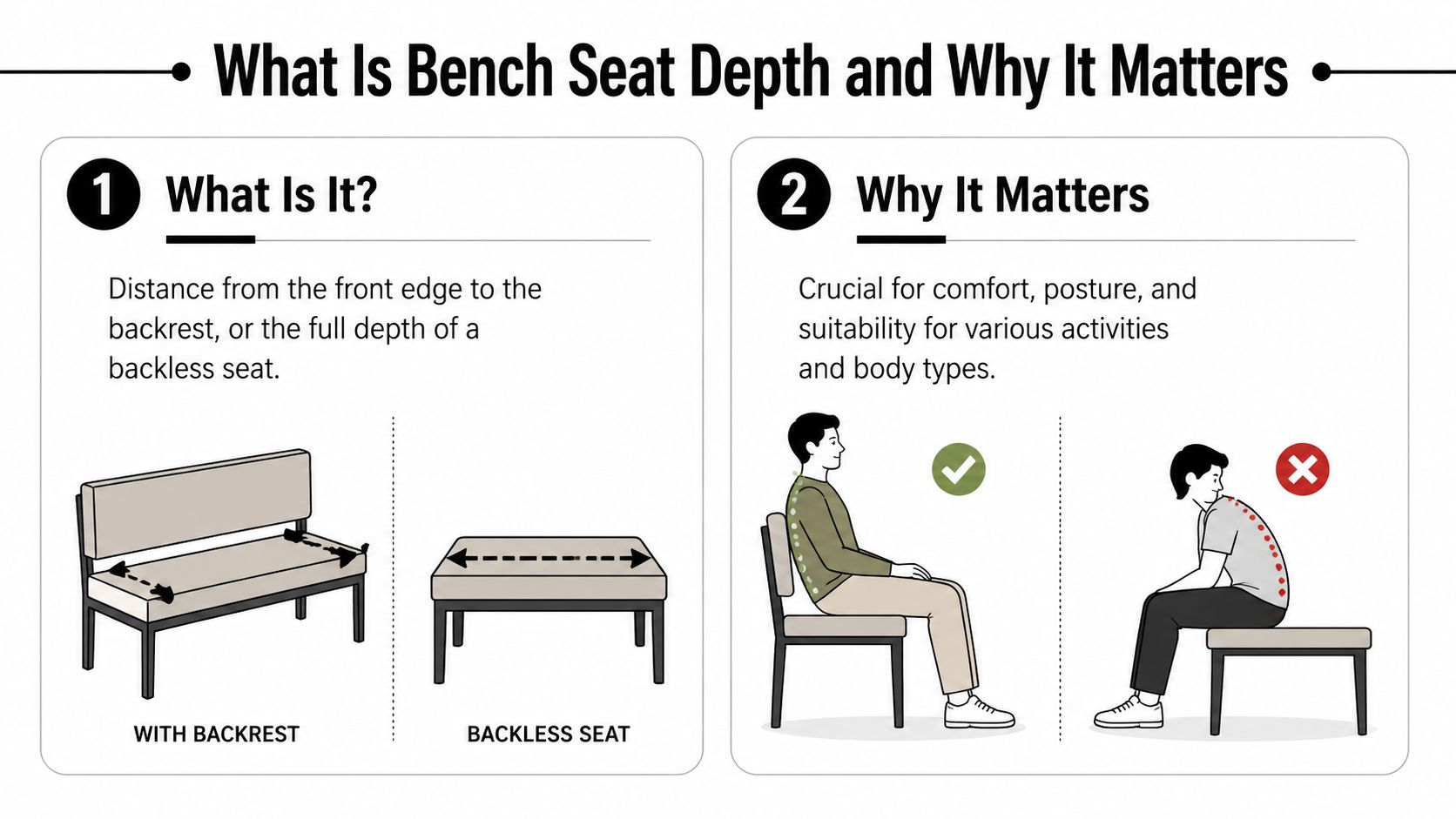 What Is Bench Seat Depth and Why It Matters

1 What Is It?

Distance from the front edge to the backrest, or the full depth of a backless seat.

WITH BACKREST

BACKLESS SEAT

2 Why It Matters

Crucial for comfort, posture, and suitability for various activities and body types.