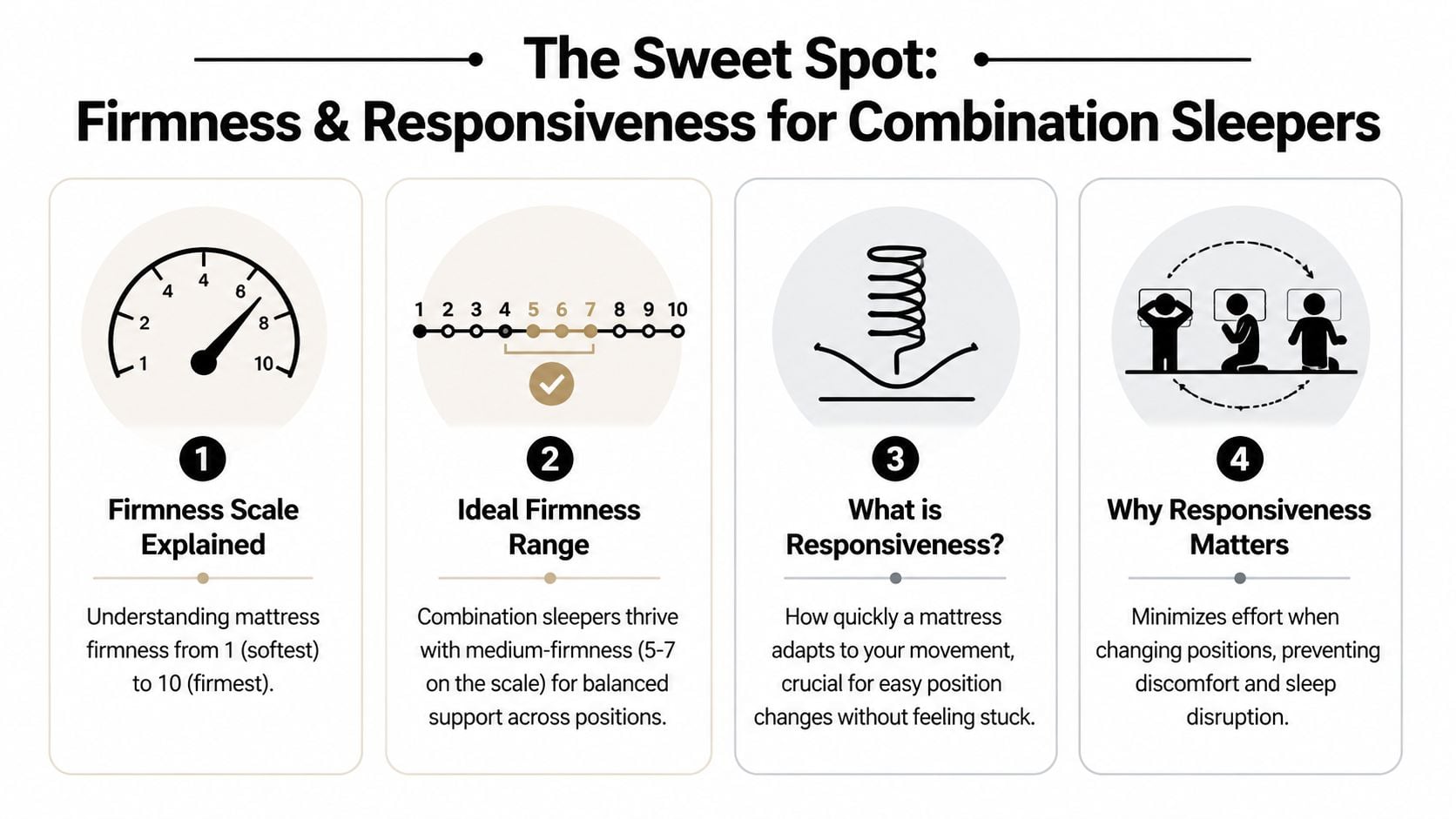 The Sweet Spot:
Firmness & Responsiveness for Combination Sleepers

1 2 4 4 6 8 10

1

Firmness Scale Explained

Understanding mattress firmness from 1 (softest) to 10 (firmest).

1 2 3 4 5 6 7 8 9 10

2

Ideal Firmness Range

Combination sleepers thrive with medium-firmness (5-7 on the scale) for balanced support across positions.

3

What is Responsiveness?

How quickly a mattress adapts to your movement, crucial for easy position changes without feeling stuck.

4

Why Responsiveness Matters

Minimizes effort when changing positions, preventing discomfort and sleep disruption.