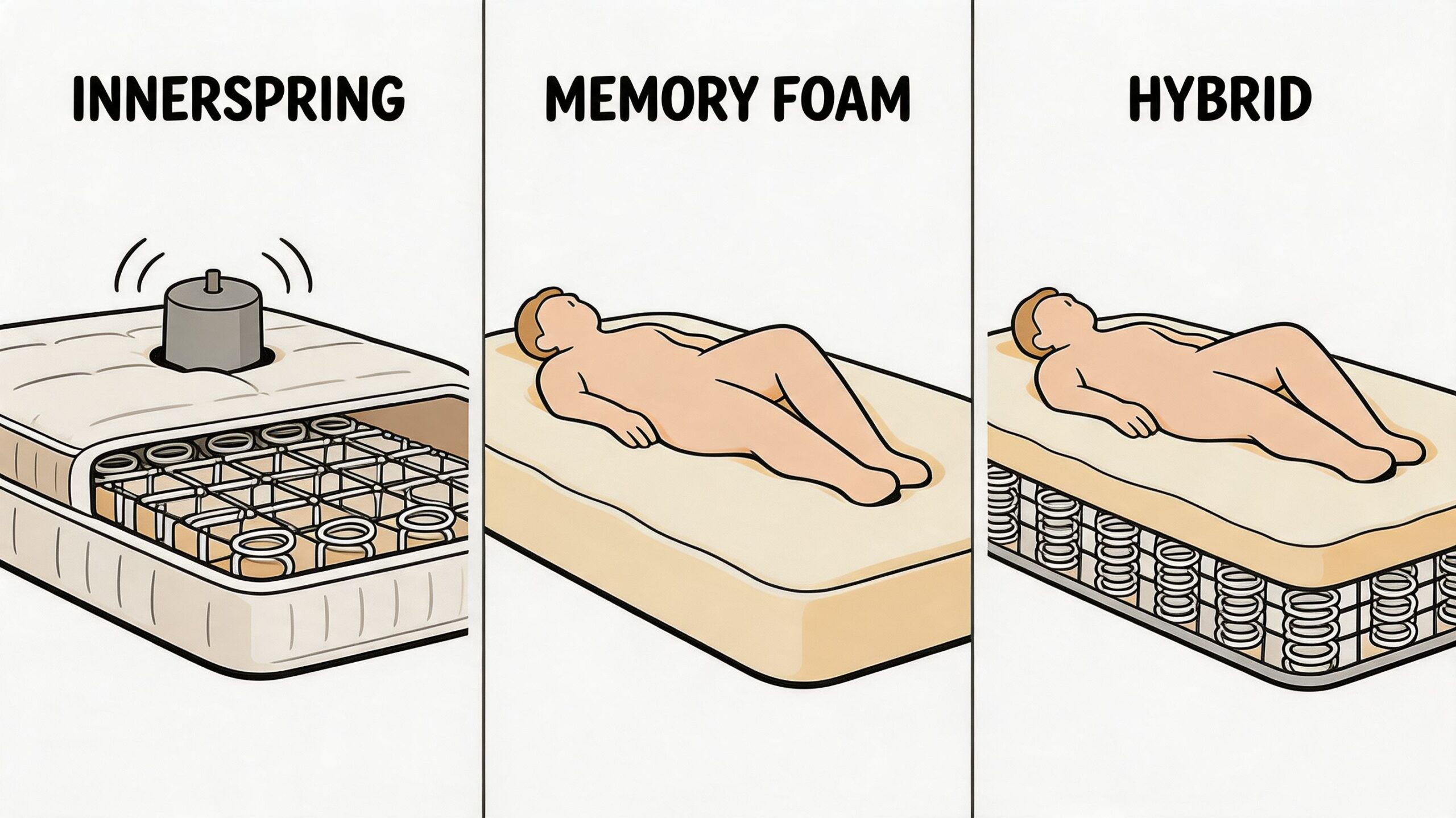 INNERSPRING

MEMORY FOAM

HYBRID